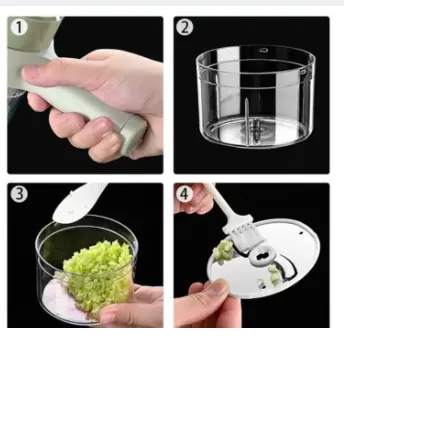 1

2

3

4