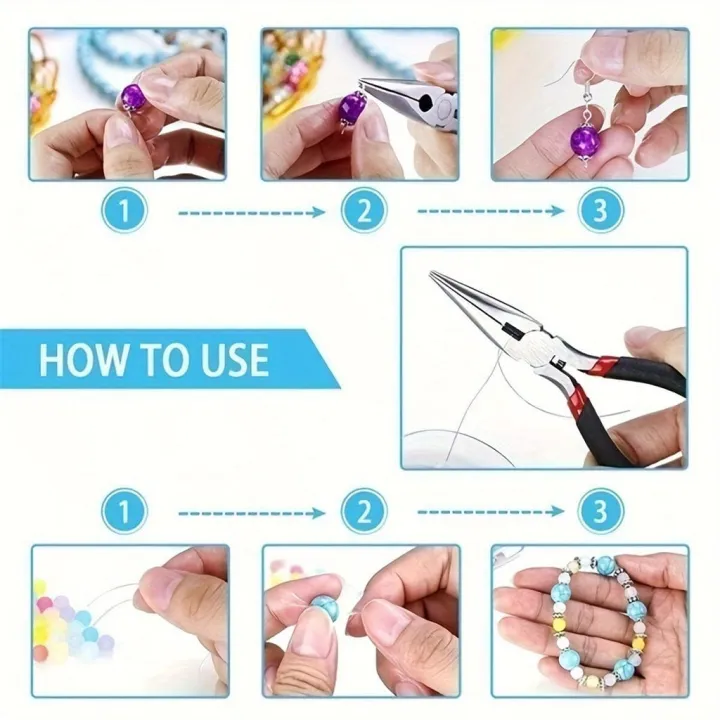 1
2
3

HOW TO USE

1
2
3