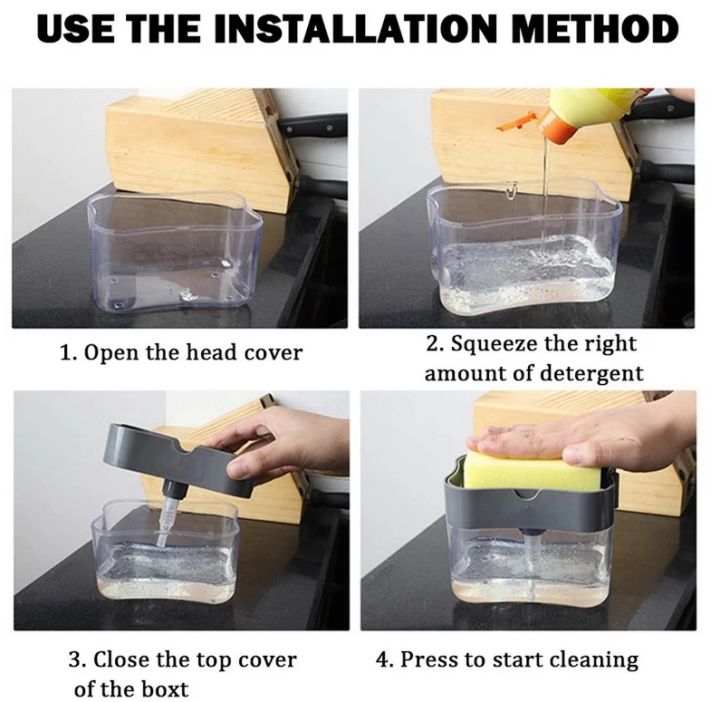 USE THE INSTALLATION METHOD

1. Open the head cover

2. Squeeze the right amount of detergent

3. Close the top cover of the boxt

4. Press to start cleaning