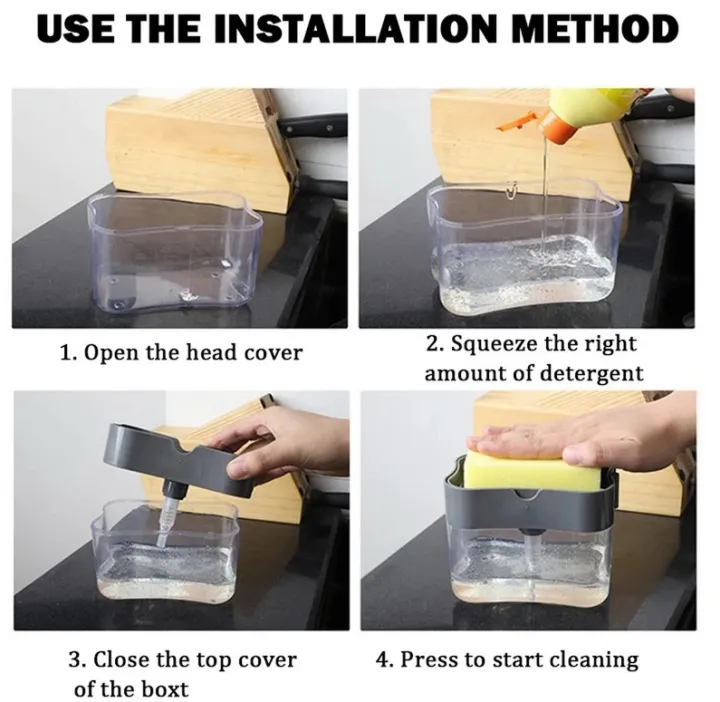 USE THE INSTALLATION METHOD

1. Open the head cover

2. Squeeze the right amount of detergent

3. Close the top cover of the boxt

4. Press to start cleaning