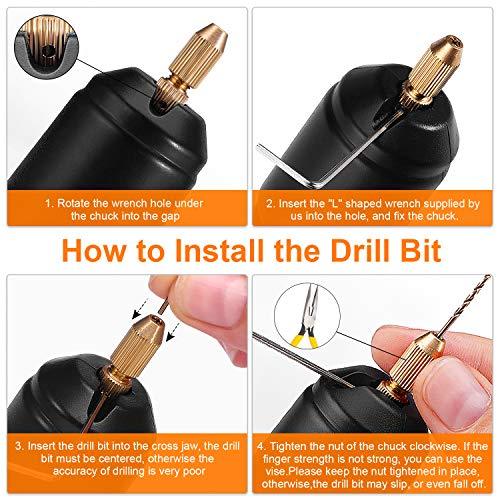 1. Rotate the wrench hole under the chuck into the gap

2. Insert the "L" shaped wrench supplied by us into the hole, and fix the chuck.

How to Install the Drill Bit

3. Insert the drill bit into the cross jaw, the drill bit must be centered, otherwise the accuracy of drilling is very poor

4. Tighten the nut of the chuck clockwise. If the finger strength is not strong, you can use the vise.Please keep the nut tightened in place, otherwise,the drill bit may slip, or even fall off.