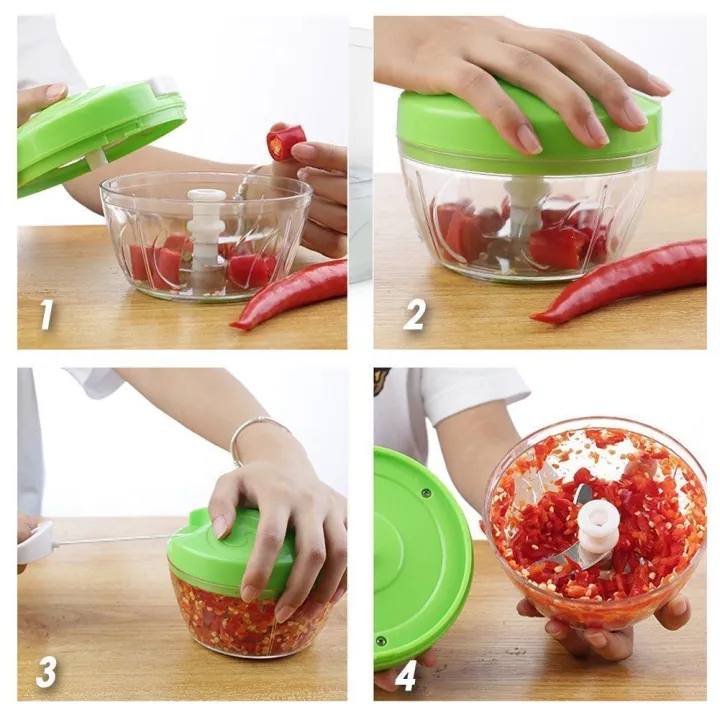 1

2

3

4