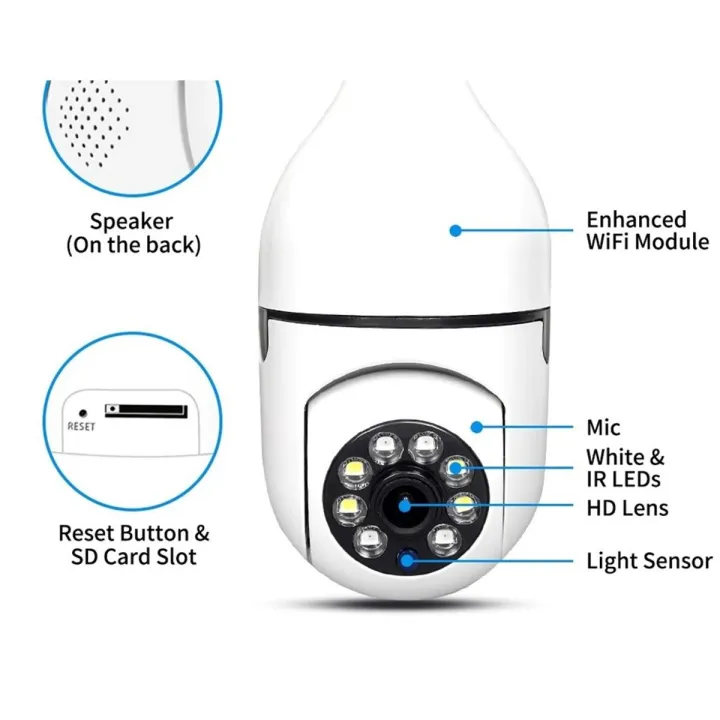 Speaker
(On the back)

RESET

Reset Button &
SD Card Slot

Enhanced
WiFi Module

Mic

White &
IR LEDs

HD Lens

Light Sensor