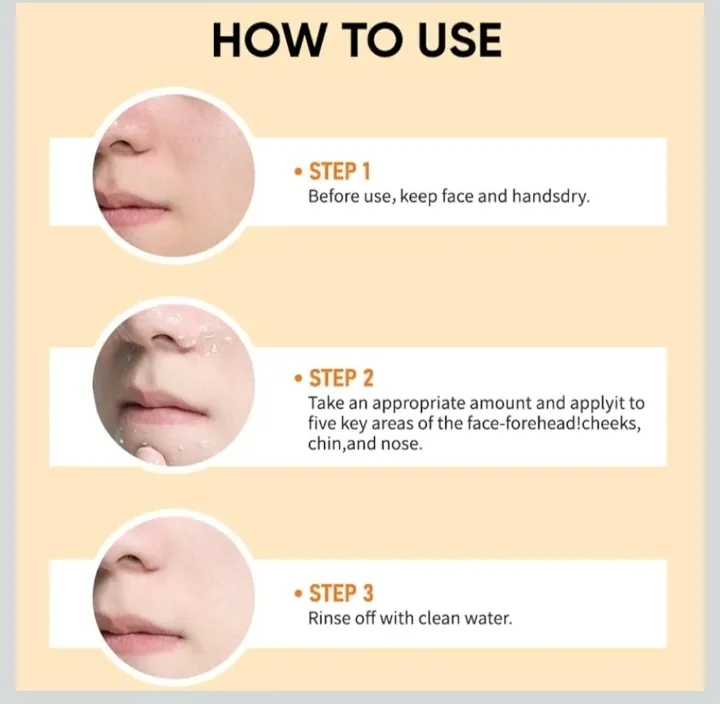 HOW TO USE

• STEP 1
Before use, keep face and handsdry.

• STEP 2
Take an appropriate amount and applyit to five key areas of the face-forehead!cheeks, chin,and nose.

• STEP 3
Rinse off with clean water.