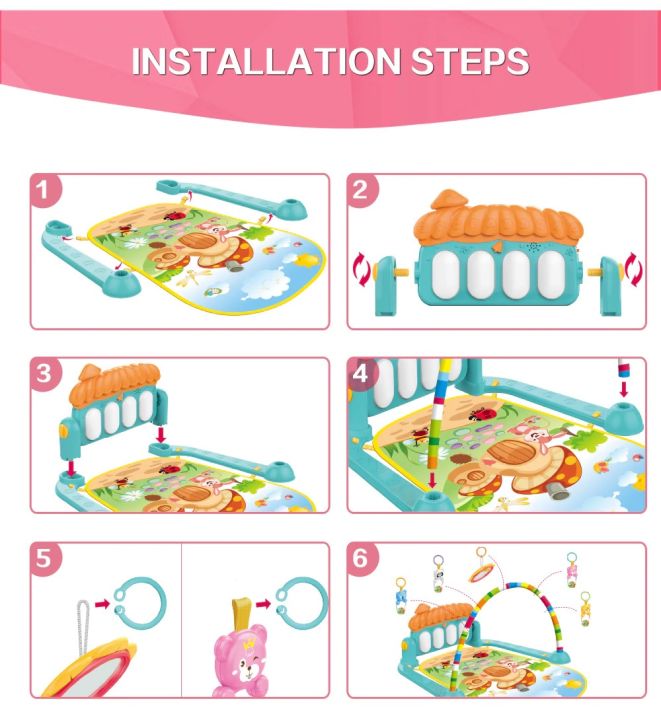 INSTALLATION STEPS

1

2

3

4

5

6