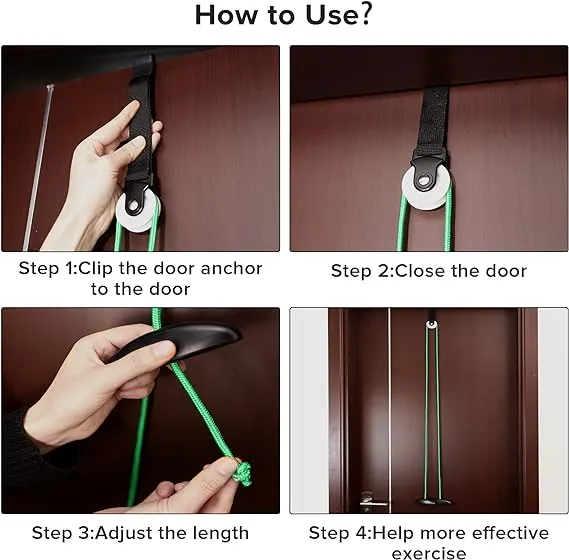 How to Use?

Step 1:Clip the door anchor to the door

Step 2:Close the door

Step 3:Adjust the length

Step 4:Help more effective exercise