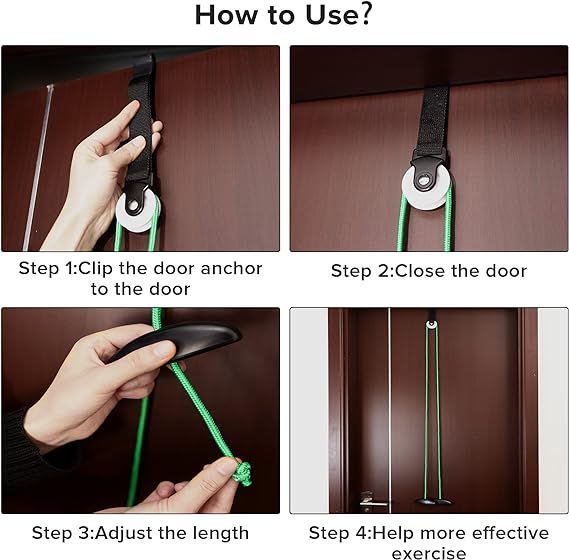 How to Use?

Step 1:Clip the door anchor to the door

Step 2:Close the door

Step 3:Adjust the length

Step 4:Help more effective exercise