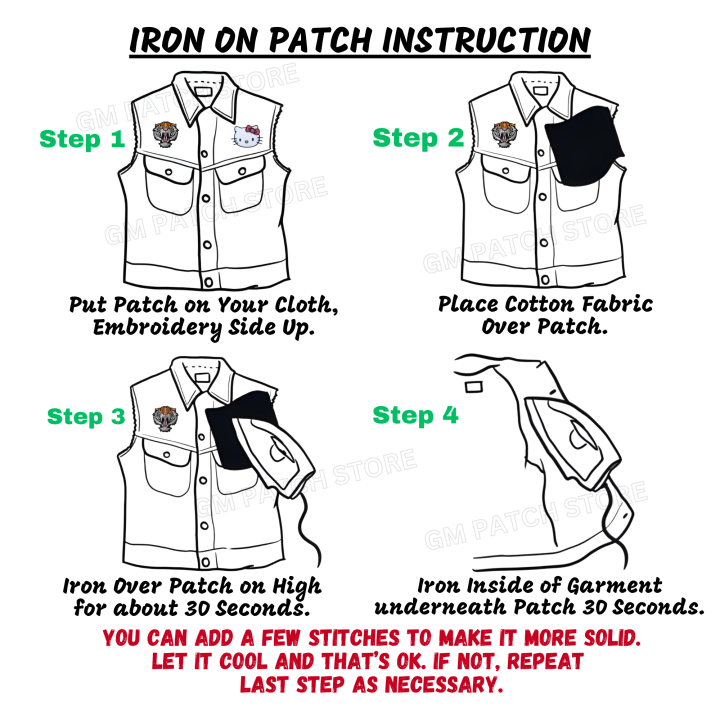 IRON ON PATCH INSTRUCTION

Step 1

GM PATCH STORE

GM PATCH STORE

Put Patch on Your Cloth, Embroidery Side Up.

Step 2

GM PATCH STORE

Place Cotton Fabric Over Patch.

Step 3

GM PATCH STORE

Iron Over Patch on High for about 30 Seconds.

Step 4

GM PATCH STORE

Iron Inside of Garment underneath Patch 30 Seconds.

YOU CAN ADD A FEW STITCHES TO MAKE IT MORE SOLID. LET IT COOL AND THAT'S OK. IF NOT, REPEAT LAST STEP AS NECESSARY.