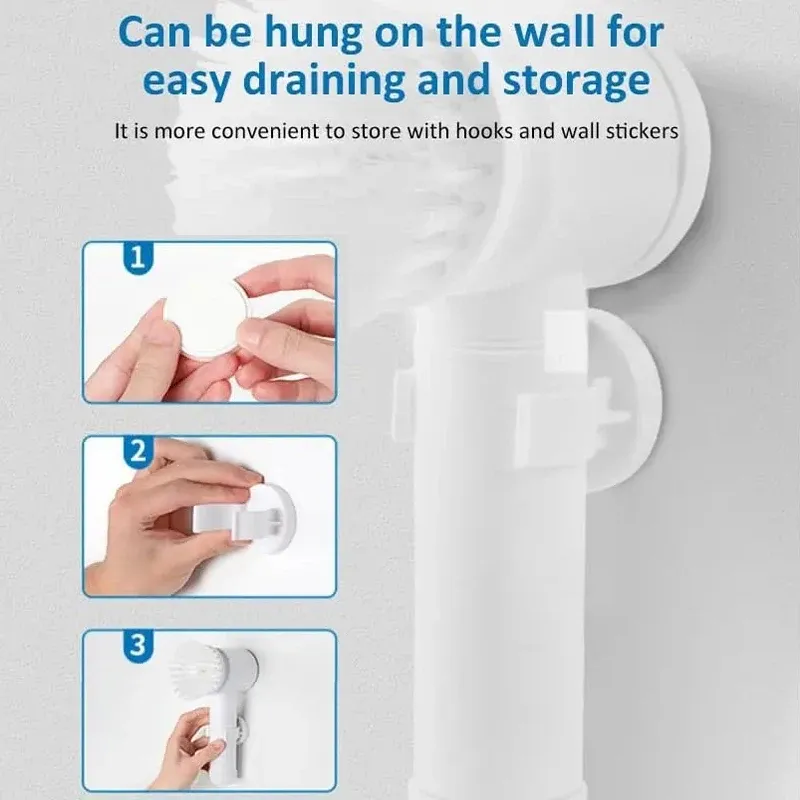 Can be hung on the wall for easy draining and storage

It is more convenient to store with hooks and wall stickers

1

2

3