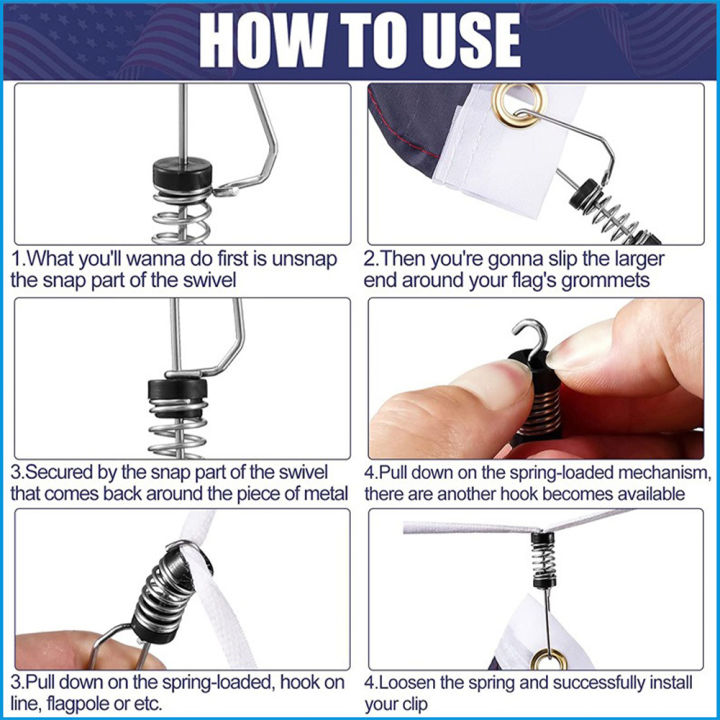 HOW TO USE

1.What you'll wanna do first is unsnap the snap part of the swivel

2.Then you're gonna slip the larger end around your flag's grommets

3.Secured by the snap part of the swivel that comes back around the piece of metal

4.Pull down on the spring-loaded mechanism, there are another hook becomes available

3.Pull down on the spring-loaded, hook on line, flagpole or etc.

4.Loosen the spring and successfully install your clip