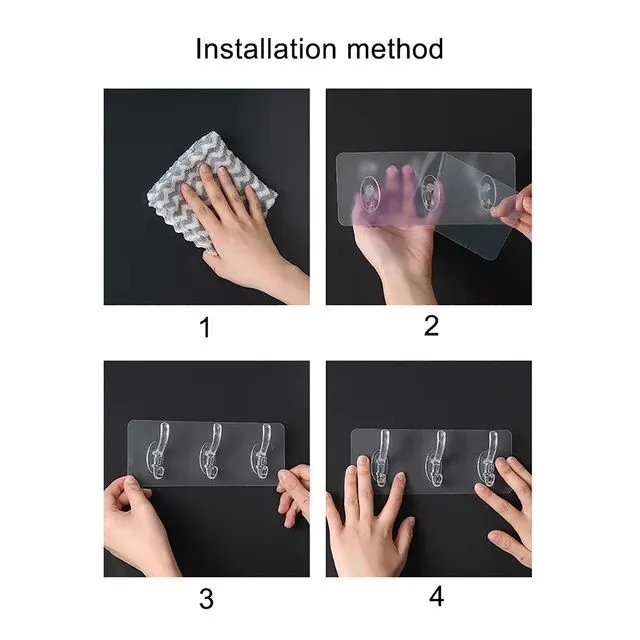 Installation method

1

2

3

4