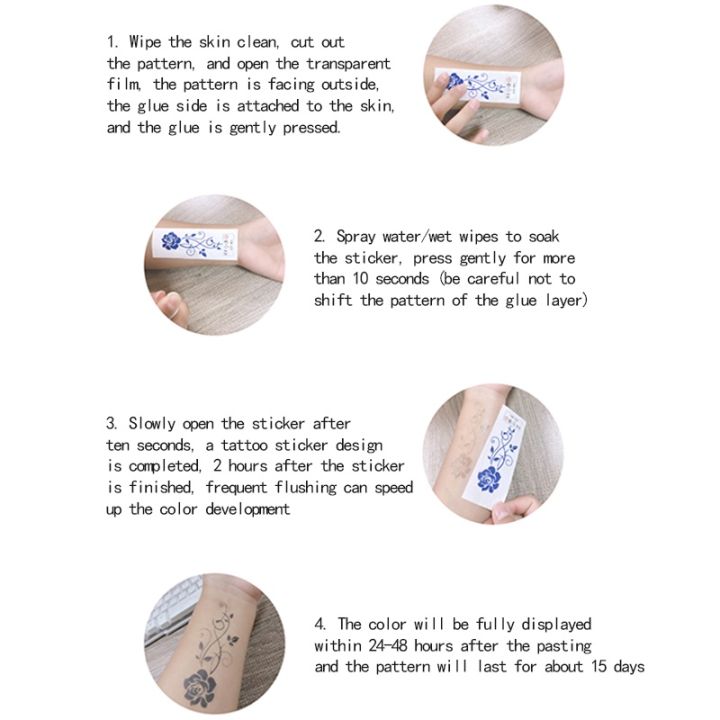 1. Wipe the skin clean, cut out the pattern, and open the transparent film, the pattern is facing outside, the glue side is attached to the skin, and the glue is gently pressed.

2. Spray water/wet wipes to soak the sticker, press gently for more than 10 seconds (be careful not to shift the pattern of the glue layer)

3. Slowly open the sticker after ten seconds, a tattoo sticker design is completed, 2 hours after the sticker is finished, frequent flushing can speed up the color development

4. The color will be fully displayed within 24-48 hours after the pasting and the pattern will last for about 15 days