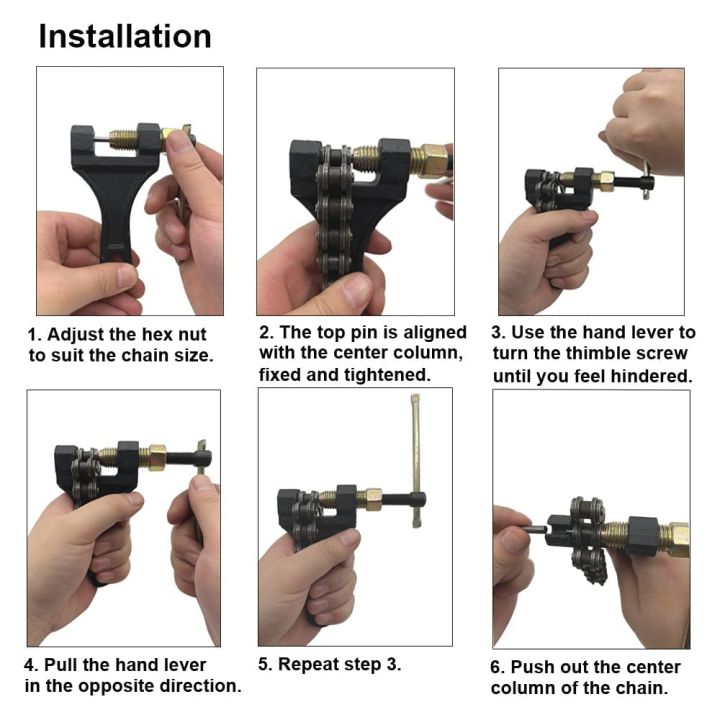 Installation

1. Adjust the hex nut to suit the chain size.

2. The top pin is aligned with the center column, fixed and tightened.

3. Use the hand lever to turn the thimble screw until you feel hindered.

4. Pull the hand lever in the opposite direction.

5. Repeat step 3.

6. Push out the center column of the chain.