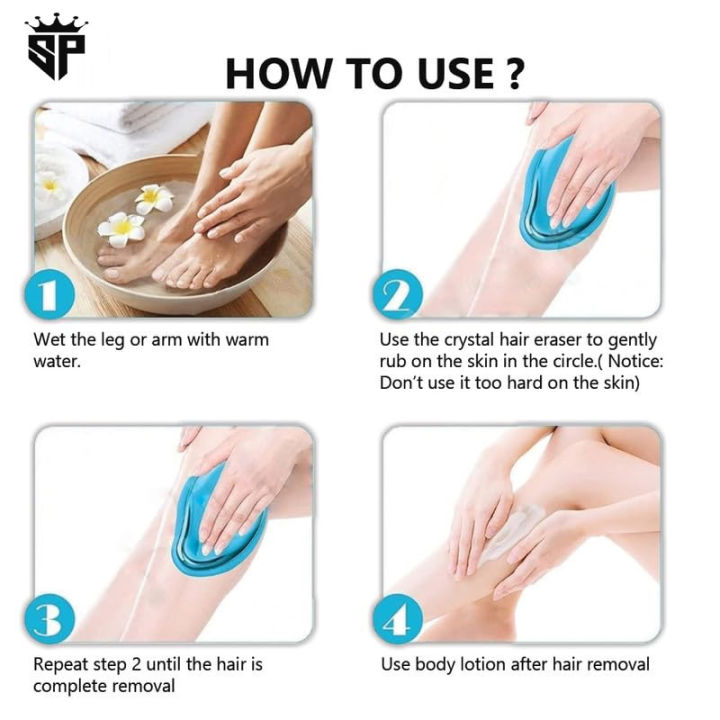 SP

HOW TO USE ?

1

Wet the leg or arm with warm water.

2

Use the crystal hair eraser to gently rub on the skin in the circle.( Notice: Don't use it too hard on the skin)

3

Repeat step 2 until the hair is complete removal

4

Use body lotion after hair removal