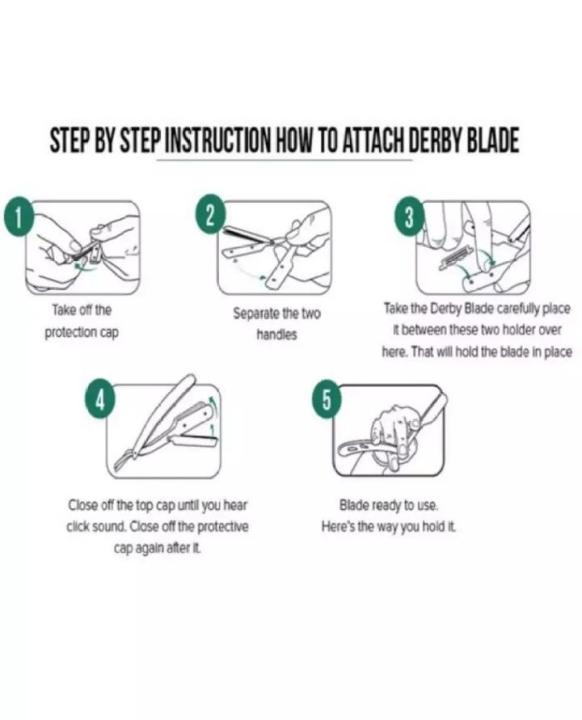 STEP BY STEP INSTRUCTION HOW TO ATTACH DERBY BLADE

1

Take off the protection cap

2

Separate the two handles

3

Take the Derby Blade carefully place it between these two holder over here. That will hold the blade in place

4

Close off the top cap until you hear click sound. Close off the protective cap again after it.

5

Blade ready to use. Here's the way you hold it.