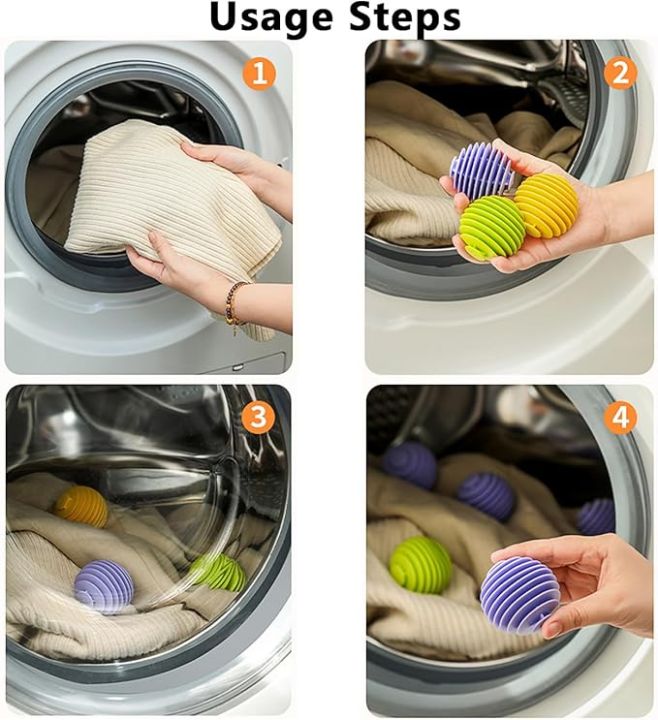 Usage Steps

1

2

3

4