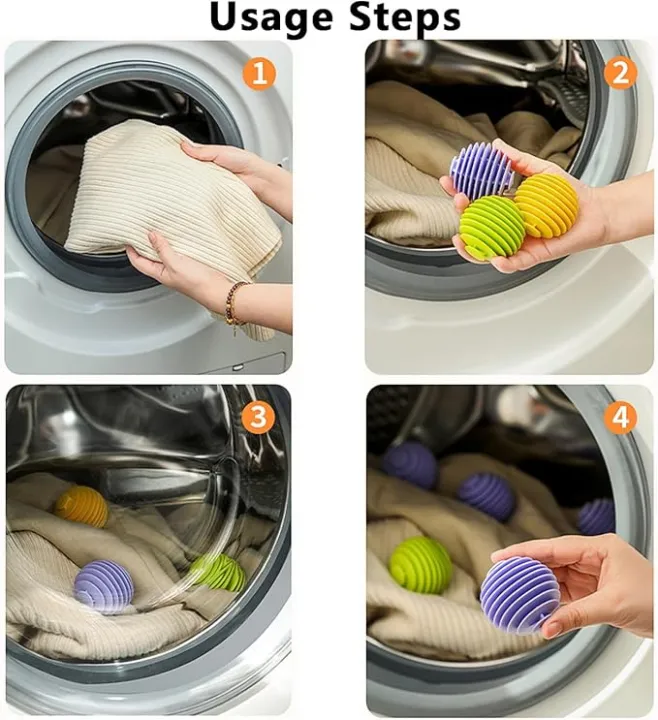 Usage Steps

1

2

3

4