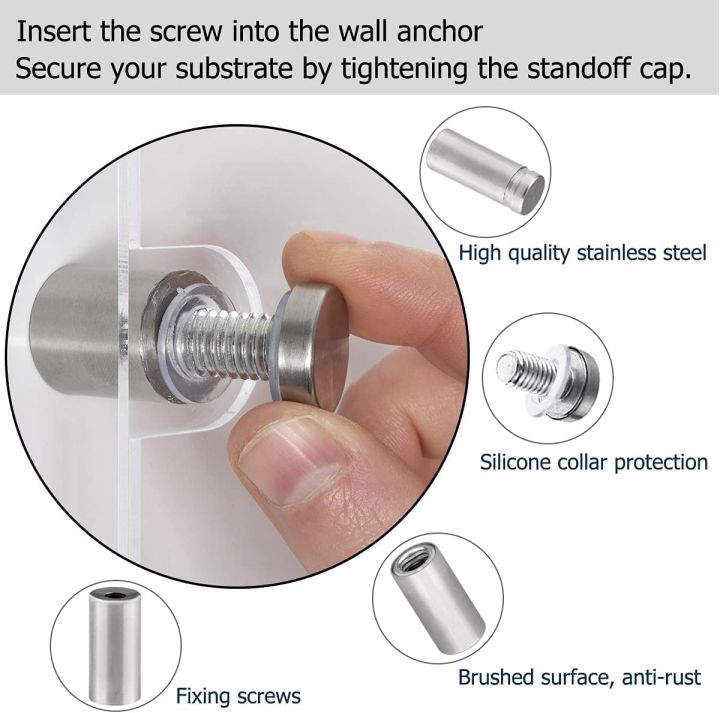 Insert the screw into the wall anchor
Secure your substrate by tightening the standoff cap.

High quality stainless steel

Silicone collar protection

Brushed surface, anti-rust

Fixing screws