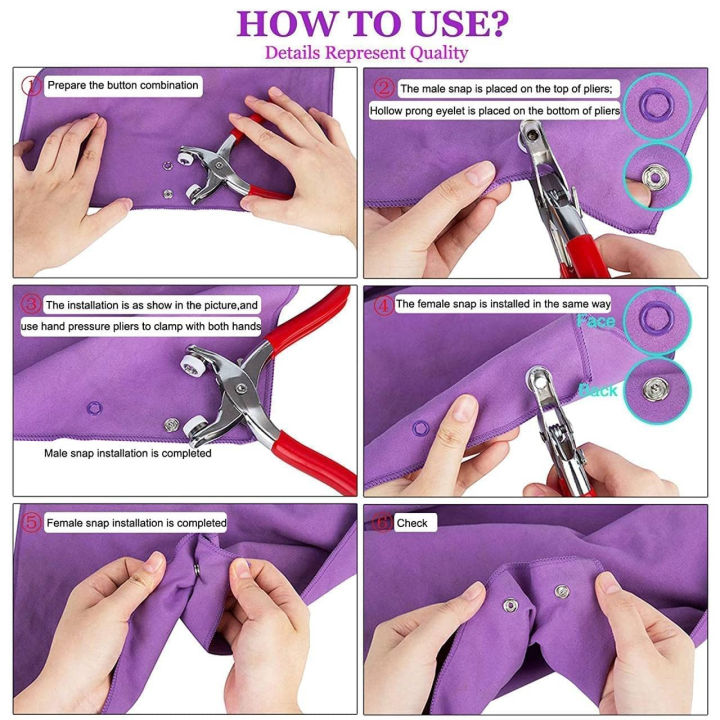 HOW TO USE?
Details Represent Quality

① Prepare the button combination

② The male snap is placed on the top of pliers;
Hollow prong eyelet is placed on the bottom of pliers

③ The installation is as show in the picture,and use hand pressure pliers to clamp with both hands

Male snap installation is completed

④ The female snap is installed in the same way

Face

Back

⑤ Female snap installation is completed

⑥ Check