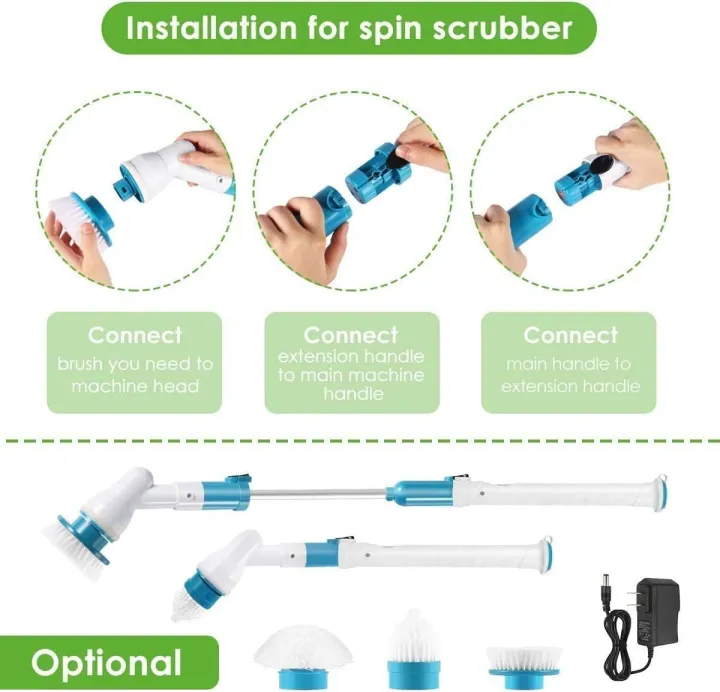 Installation for spin scrubber

Connect
brush you need to machine head

Connect
extension handle to main machine handle

Connect
main handle to extension handle

Optional