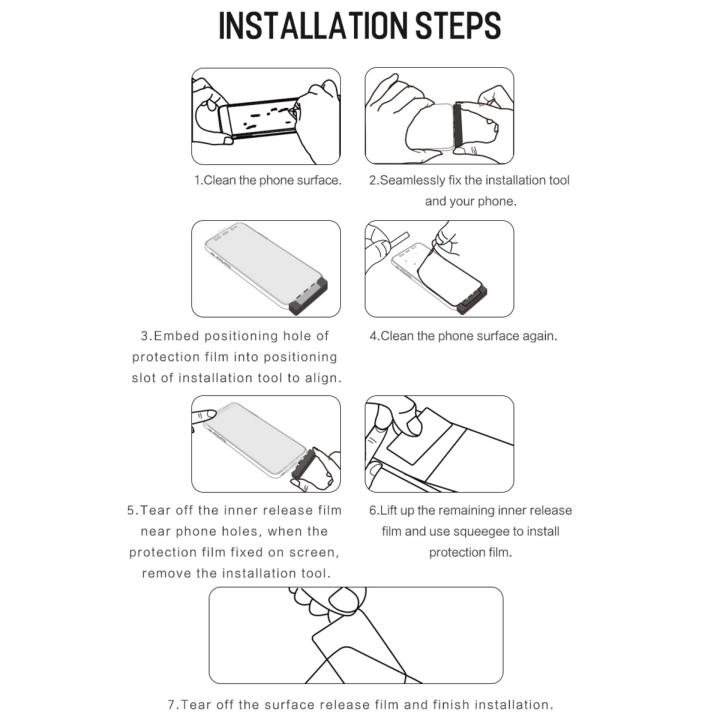 INSTALLATION STEPS

1.Clean the phone surface.

2.Seamlessly fix the installation tool and your phone.

3.Embed positioning hole of protection film into positioning slot of installation tool to align.

4.Clean the phone surface again.

5.Tear off the inner release film near phone holes, when the protection film fixed on screen, remove the installation tool.

6.Lift up the remaining inner release film and use squeegee to install protection film.

7.Tear off the surface release film and finish installation.