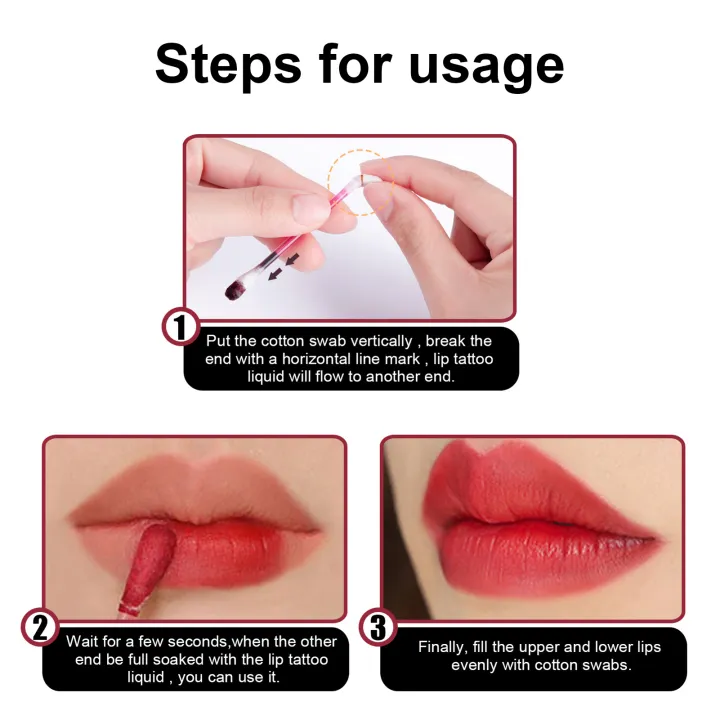 Steps for usage

1
Put the cotton swab vertically , break the end with a horizontal line mark , lip tattoo liquid will flow to another end.

2
Wait for a few seconds,when the other end be full soaked with the lip tattoo liquid , you can use it.

3
Finally, fill the upper and lower lips evenly with cotton swabs.