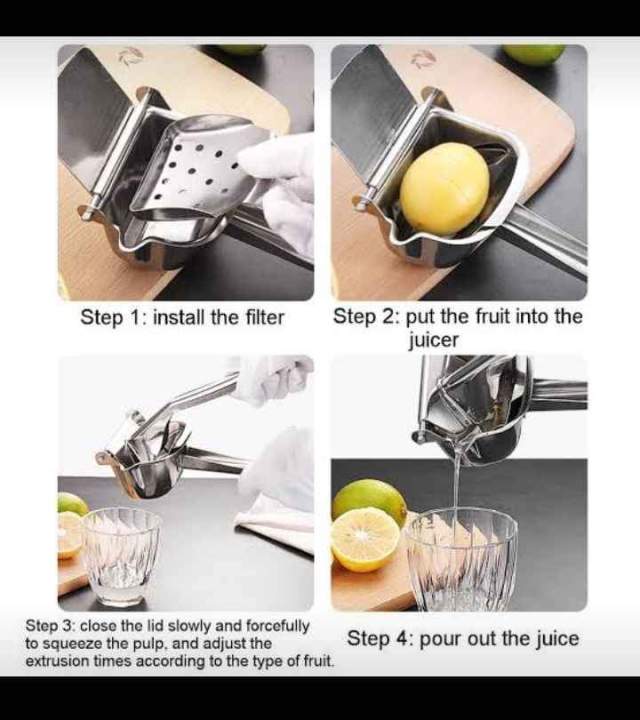 Step 1: install the filter

Step 2: put the fruit into the juicer

Step 3: close the lid slowly and forcefully to squeeze the pulp, and adjust the extrusion times according to the type of fruit.

Step 4: pour out the juice