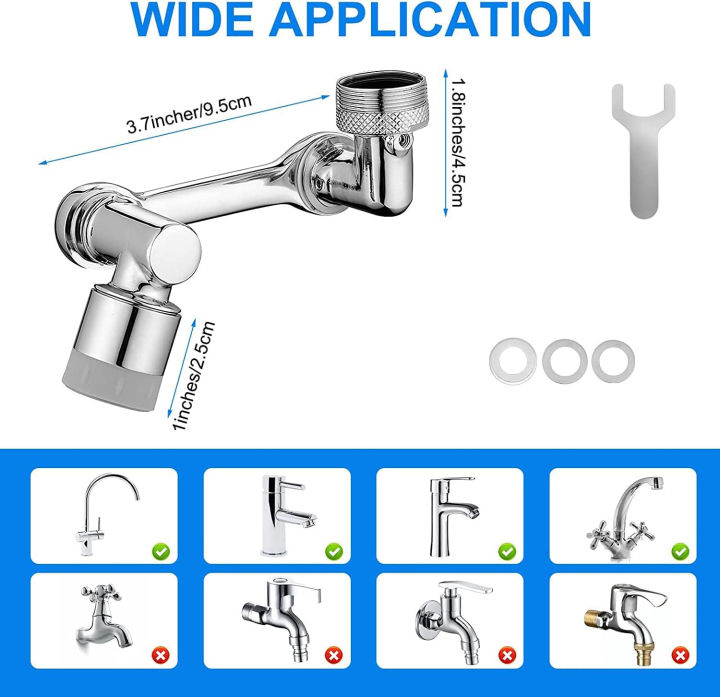 WIDE APPLICATION

3.7incher/9.5cm

1.8inches/4.5cm

1inches/2.5cm