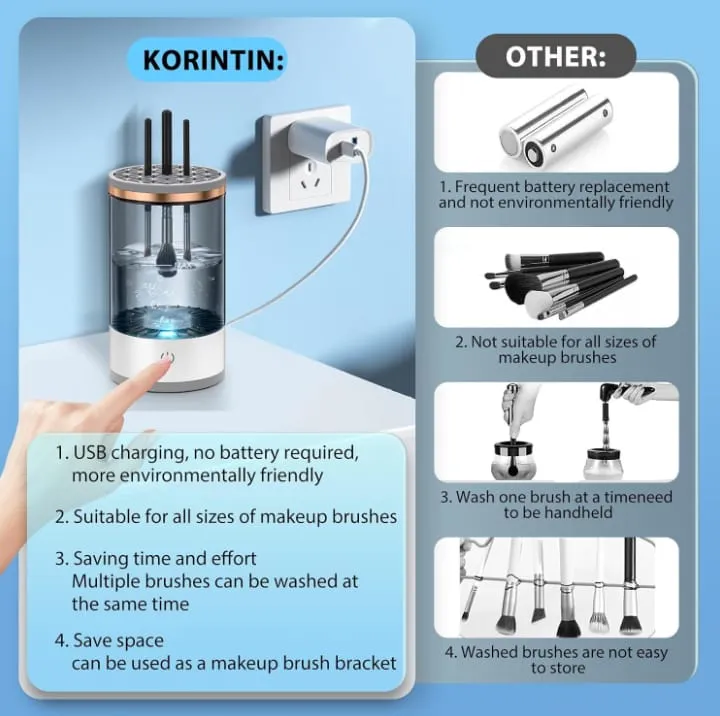 KORINTIN:

1. USB charging, no battery required, more environmentally friendly

2. Suitable for all sizes of makeup brushes

3. Saving time and effort
Multiple brushes can be washed at the same time

4. Save space
can be used as a makeup brush bracket

OTHER:

1. Frequent battery replacement and not environmentally friendly

2. Not suitable for all sizes of makeup brushes

3. Wash one brush at a timeneed to be handheld

4. Washed brushes are not easy to store