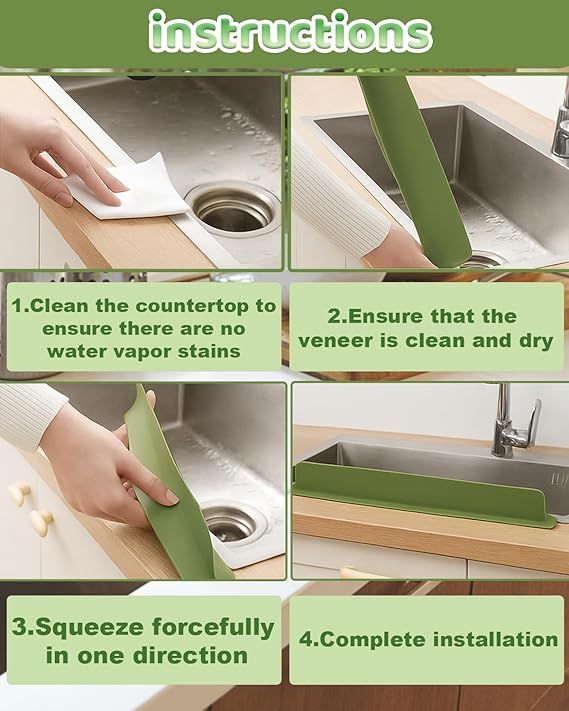 instructions

1.Clean the countertop to ensure there are no water vapor stains

2.Ensure that the veneer is clean and dry

3.Squeeze forcefully in one direction

4.Complete installation