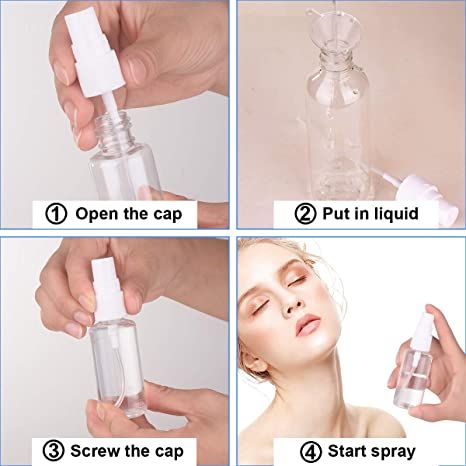 ① Open the cap

② Put in liquid

③ Screw the cap

④ Start spray