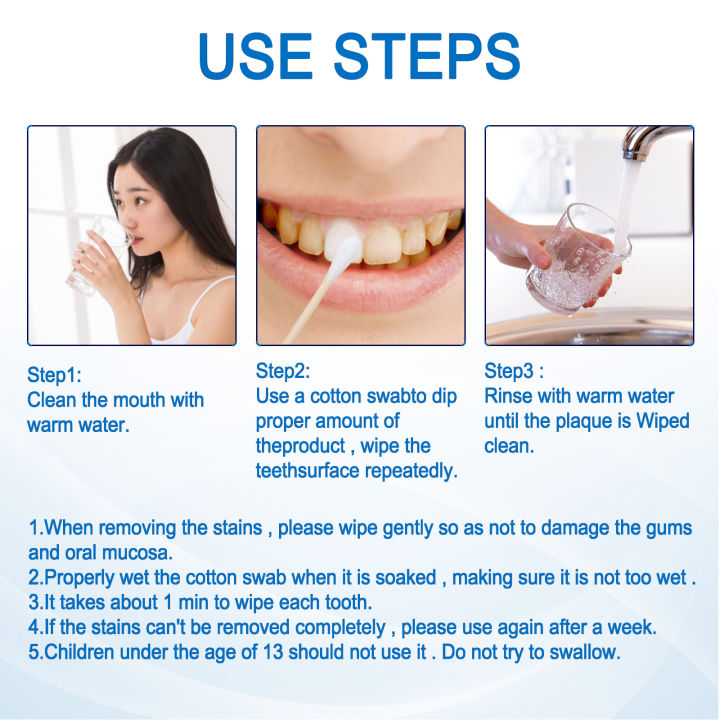 USE STEPS

Step1:
Clean the mouth with warm water.

Step2:
Use a cotton swabto dip proper amount of theproduct , wipe the teethsurface repeatedly.

Step3 :
Rinse with warm water until the plaque is Wiped clean.

1.When removing the stains , please wipe gently so as not to damage the gums and oral mucosa.
2.Properly wet the cotton swab when it is soaked , making sure it is not too wet .
3.It takes about 1 min to wipe each tooth.
4.If the stains can't be removed completely , please use again after a week.
5.Children under the age of 13 should not use it . Do not try to swallow.