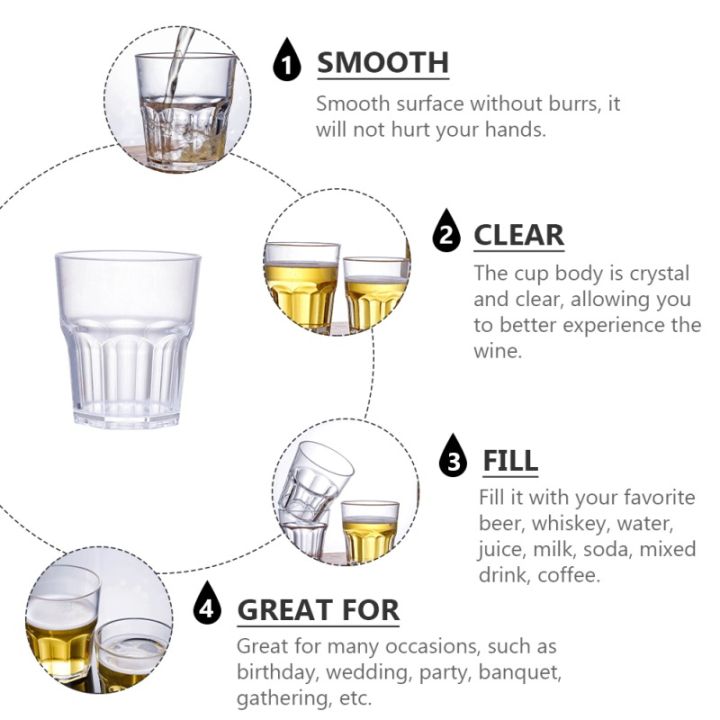 1 SMOOTH

Smooth surface without burrs, it will not hurt your hands.

2 CLEAR

The cup body is crystal and clear, allowing you to better experience the wine.

3 FILL

Fill it with your favorite beer, whiskey, water, juice, milk, soda, mixed drink, coffee.

4 GREAT FOR

Great for many occasions, such as birthday, wedding, party, banquet, gathering, etc.