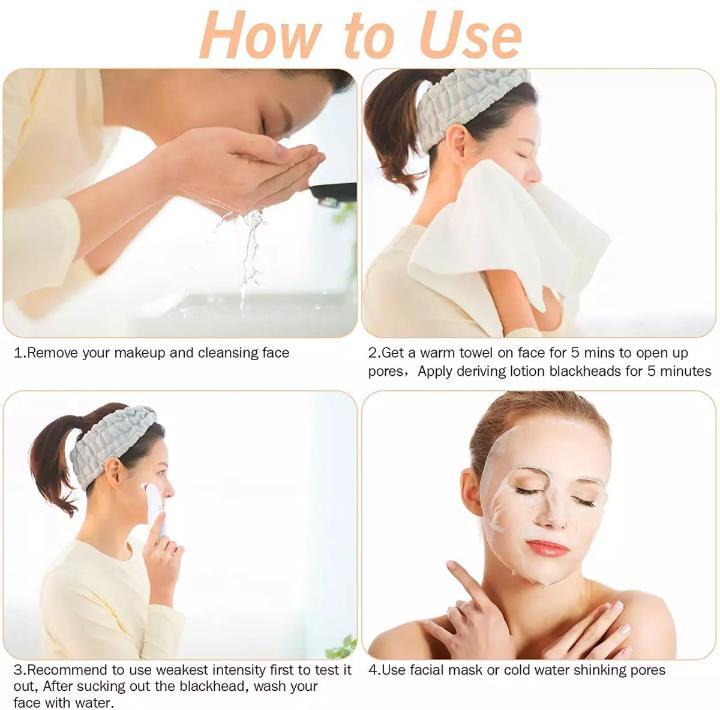 How to Use

1.Remove your makeup and cleansing face

2.Get a warm towel on face for 5 mins to open up pores，Apply deriving lotion blackheads for 5 minutes

3.Recommend to use weakest intensity first to test it out, After sucking out the blackhead, wash your face with water.

4.Use facial mask or cold water shinking pores