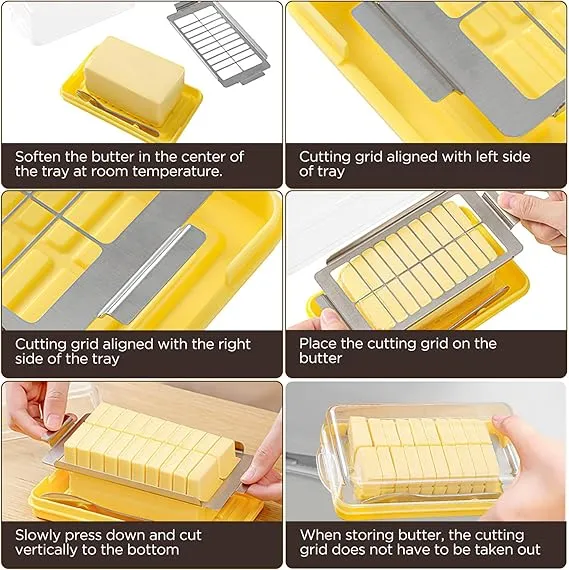 Soften the butter in the center of the tray at room temperature.

Cutting grid aligned with left side of tray

Cutting grid aligned with the right side of the tray

Place the cutting grid on the butter

Slowly press down and cut vertically to the bottom

When storing butter, the cutting grid does not have to be taken out