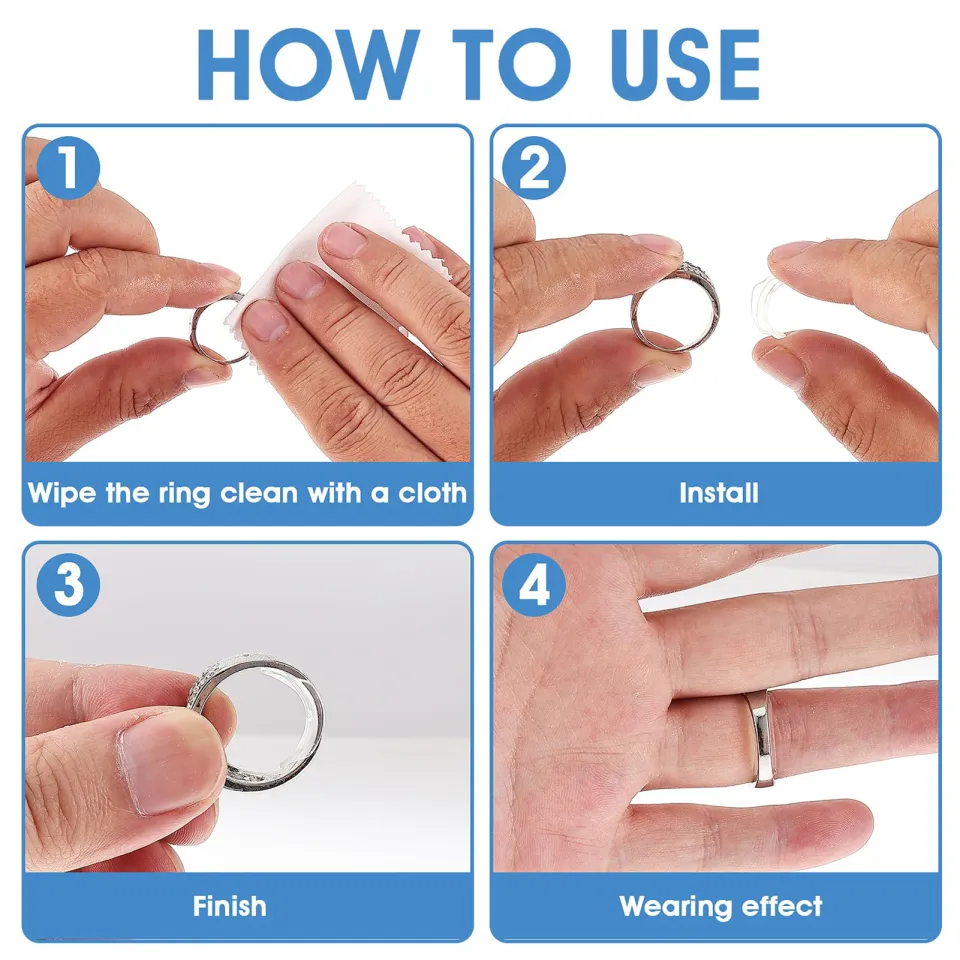 HOW TO USE

1

Wipe the ring clean with a cloth

2

Install

3

Finish

4

Wearing effect