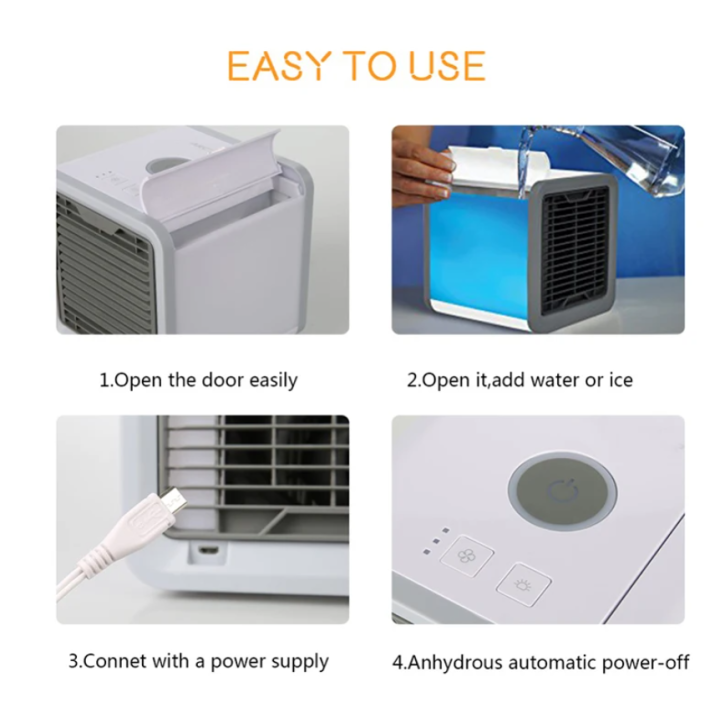 EASY TO USE

1.Open the door easily

2.Open it,add water or ice

3.Connet with a power supply

4.Anhydrous automatic power-off