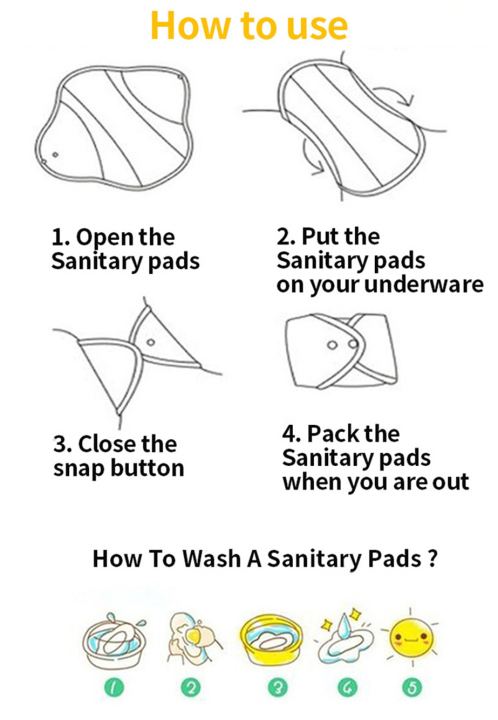 How to use

1. Open the Sanitary pads

2. Put the Sanitary pads on your underware

3. Close the snap button

4. Pack the Sanitary pads when you are out

How To Wash A Sanitary Pads ?

1

2

3

4

5