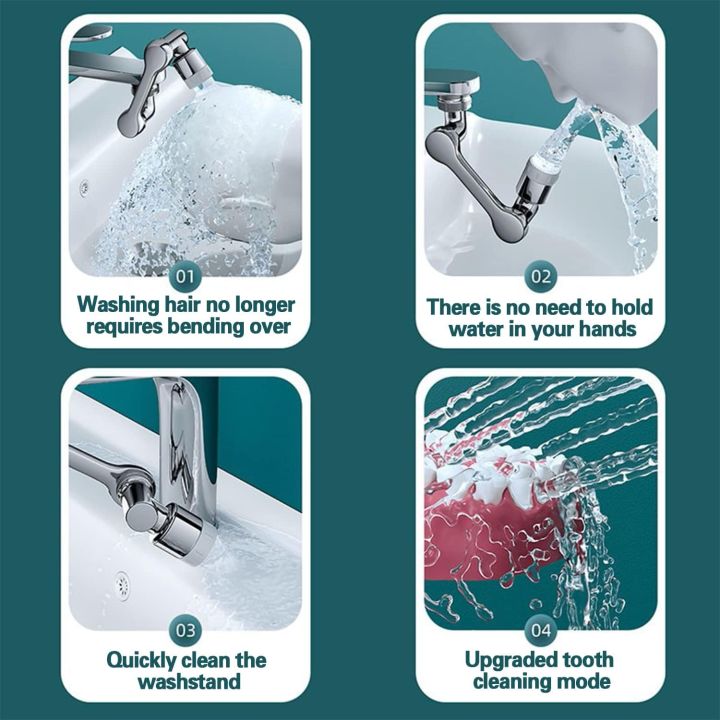 01
Washing hair no longer requires bending over

02
There is no need to hold water in your hands

03
Quickly clean the washstand

04
Upgraded tooth cleaning mode