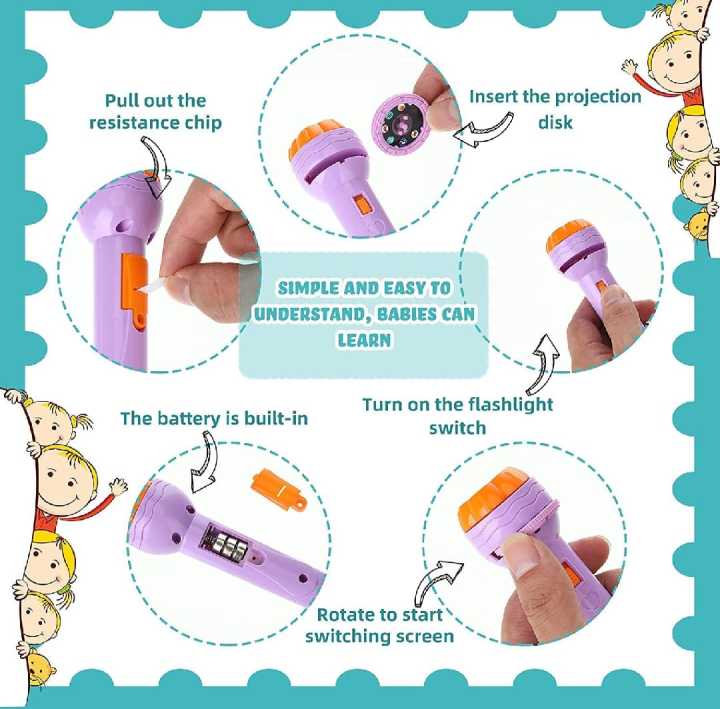 Pull out the resistance chip

Insert the projection disk

SIMPLE AND EASY TO UNDERSTAND, BABIES CAN LEARN

Turn on the flashlight switch

The battery is built-in

Rotate to start switching screen