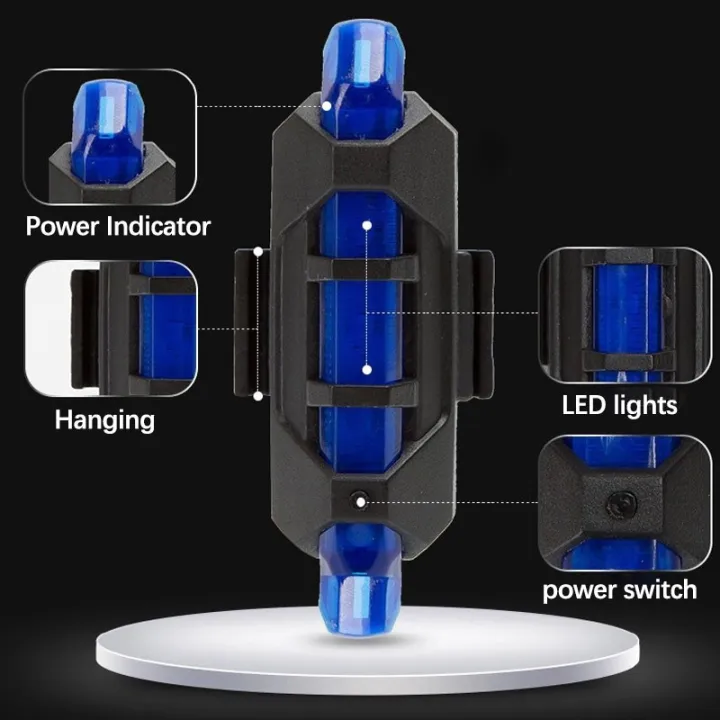 Power Indicator

Hanging

LED lights

power switch