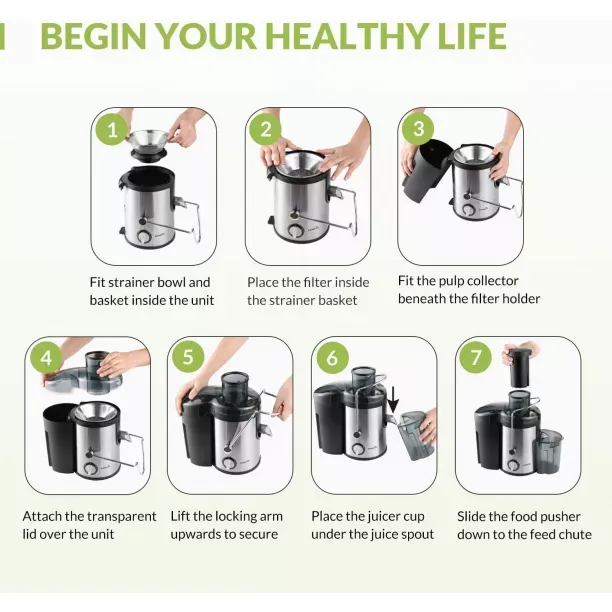 BEGIN YOUR HEALTHY LIFE

1

Fit strainer bowl and basket inside the unit

2

Place the filter inside the strainer basket

3

Fit the pulp collector beneath the filter holder

4

Attach the transparent lid over the unit

5

Lift the locking arm upwards to secure

6

Place the juicer cup under the juice spout

7

Slide the food pusher down to the feed chute