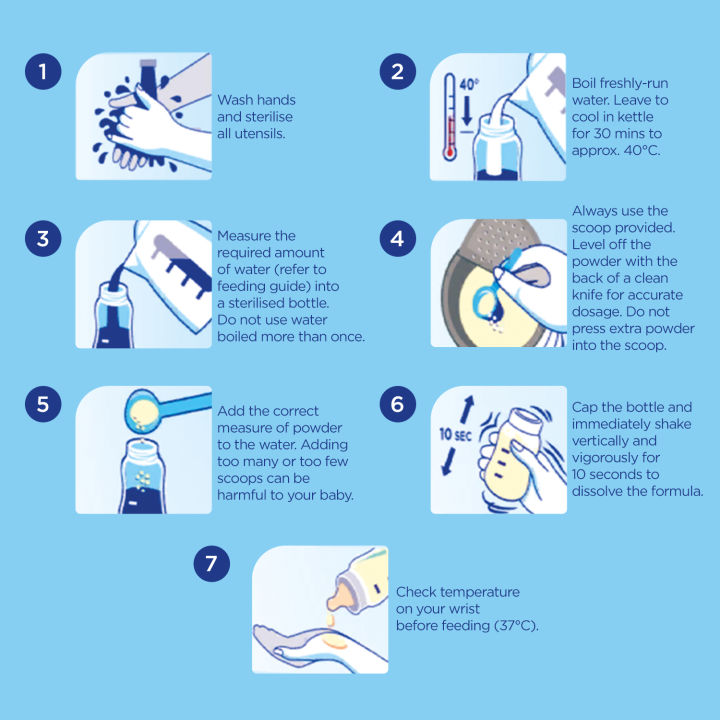 1

Wash hands and sterilise all utensils.

2

40°

Boil freshly-run water. Leave to cool in kettle for 30 mins to approx. 40°C.

3

Measure the required amount of water (refer to feeding guide) into a sterilised bottle. Do not use water boiled more than once.

4

Always use the scoop provided. Level off the powder with the back of a clean knife for accurate dosage. Do not press extra powder into the scoop.

5

Add the correct measure of powder to the water. Adding too many or too few scoops can be harmful to your baby.

6

10 SEC

Cap the bottle and immediately shake vertically and vigorously for 10 seconds to dissolve the formula.

7

Check temperature on your wrist before feeding (37°C).