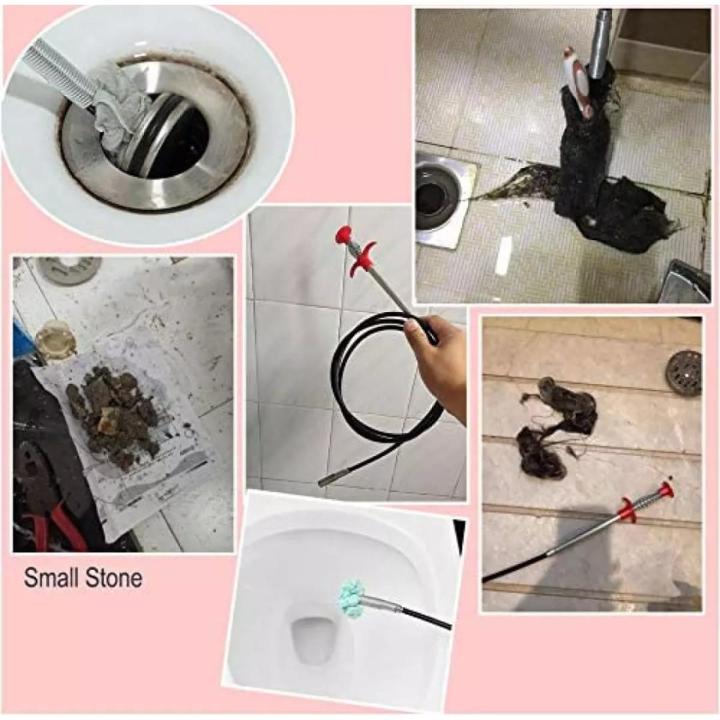 Small Stone