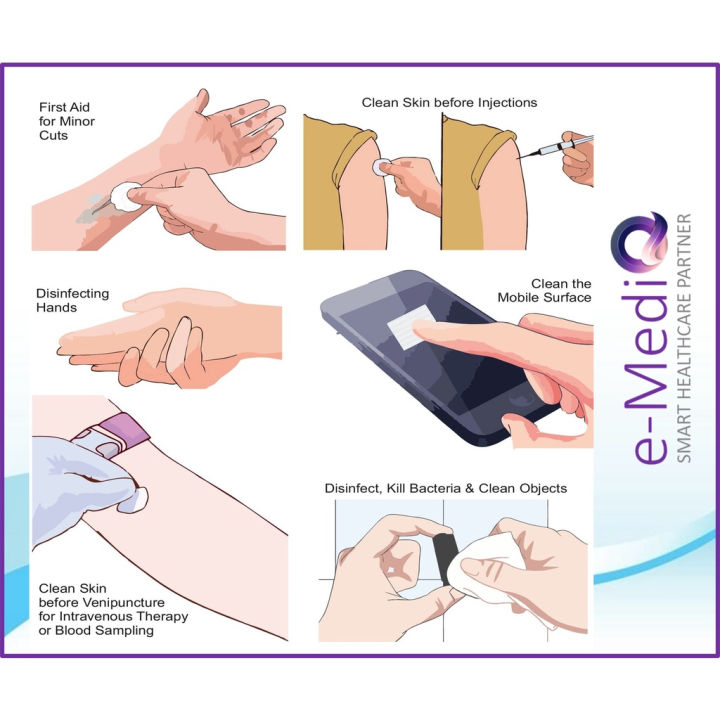 First Aid for Minor Cuts

Clean Skin before Injections

Disinfecting Hands

Clean the Mobile Surface

Disinfect, Kill Bacteria & Clean Objects

Clean Skin before Venipuncture for Intravenous Therapy or Blood Sampling

e-Medi

SMART HEALTHCARE PARTNER