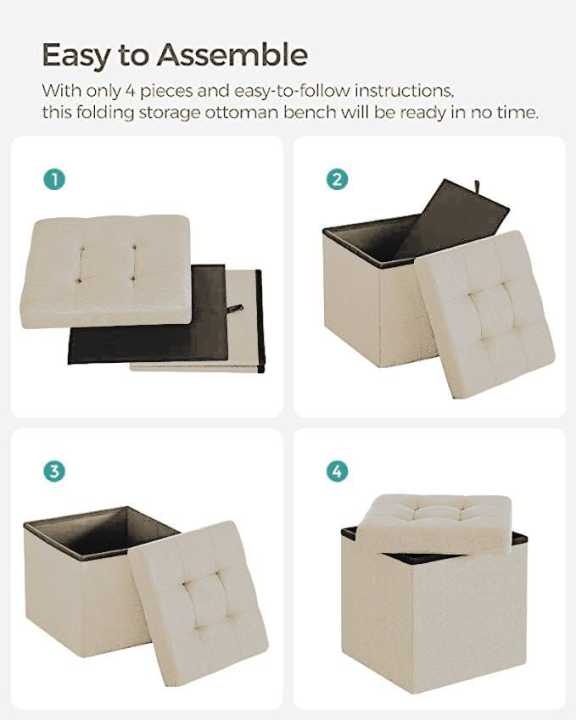 Easy to Assemble

With only 4 pieces and easy-to-follow instructions, this folding storage ottoman bench will be ready in no time.

1

2

3

4