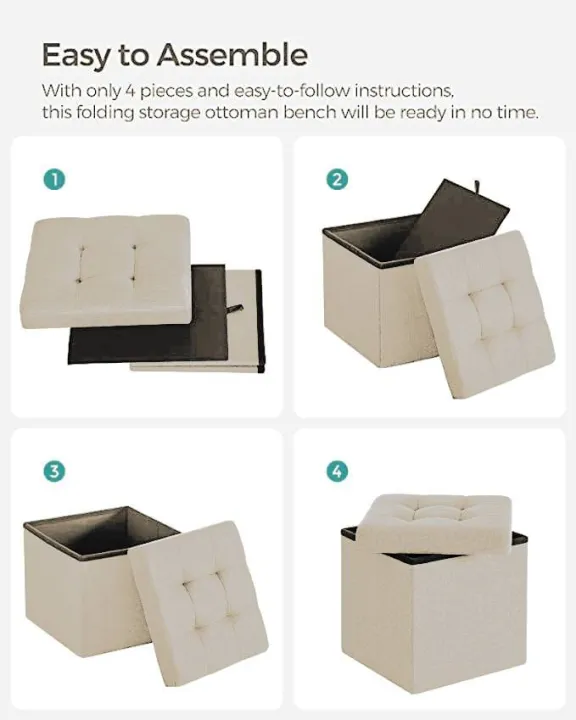 Easy to Assemble

With only 4 pieces and easy-to-follow instructions, this folding storage ottoman bench will be ready in no time.

1

2

3

4