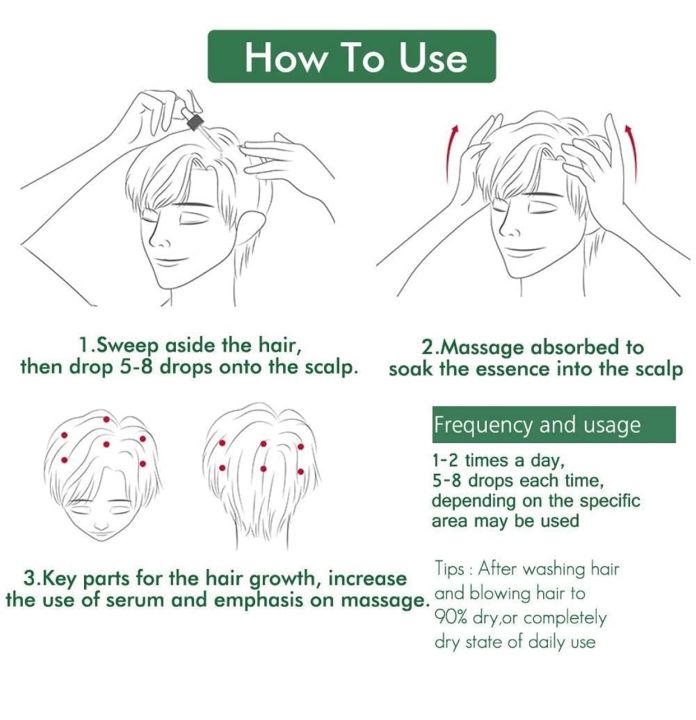 How To Use

1.Sweep aside the hair, then drop 5-8 drops onto the scalp.

2.Massage absorbed to soak the essence into the scalp

Frequency and usage

1-2 times a day, 5-8 drops each time, depending on the specific area may be used

3.Key parts for the hair growth, increase the use of serum and emphasis on massage.

Tips : After washing hair and blowing hair to 90% dry,or completely dry state of daily use