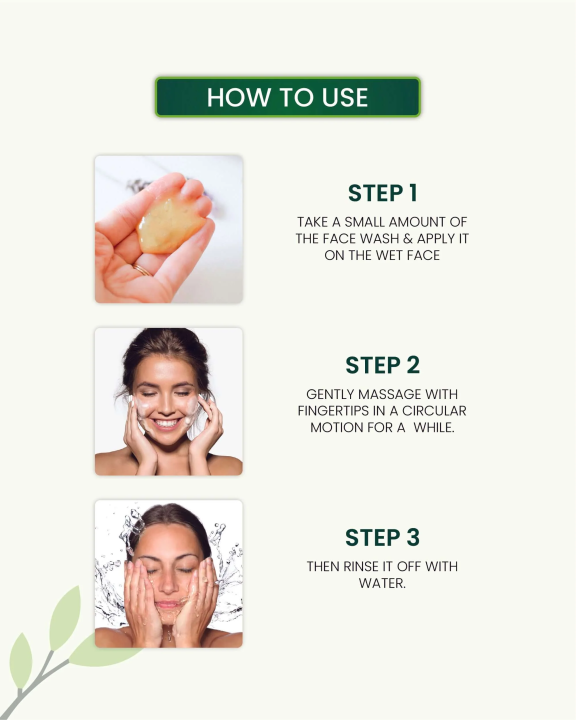 HOW TO USE

STEP 1

TAKE A SMALL AMOUNT OF THE FACE WASH & APPLY IT ON THE WET FACE

STEP 2

GENTLY MASSAGE WITH FINGERTIPS IN A CIRCULAR MOTION FOR A WHILE.

STEP 3

THEN RINSE IT OFF WITH WATER.