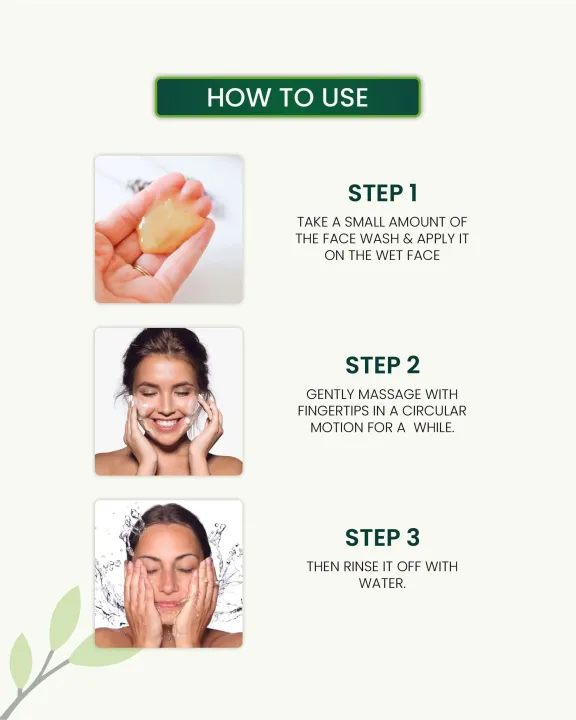 HOW TO USE

STEP 1

TAKE A SMALL AMOUNT OF THE FACE WASH & APPLY IT ON THE WET FACE

STEP 2

GENTLY MASSAGE WITH FINGERTIPS IN A CIRCULAR MOTION FOR A WHILE.

STEP 3

THEN RINSE IT OFF WITH WATER.